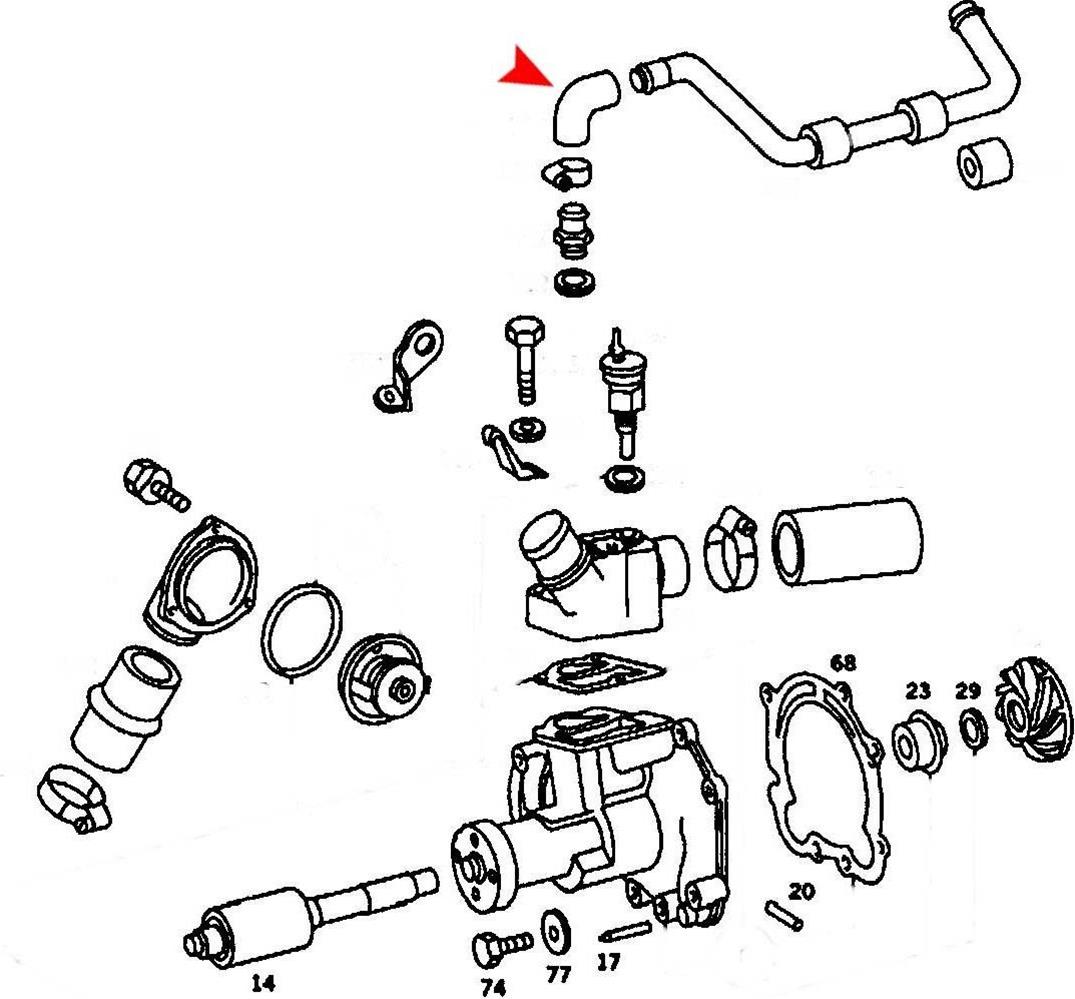 68
23
29
20
14
74
77
17