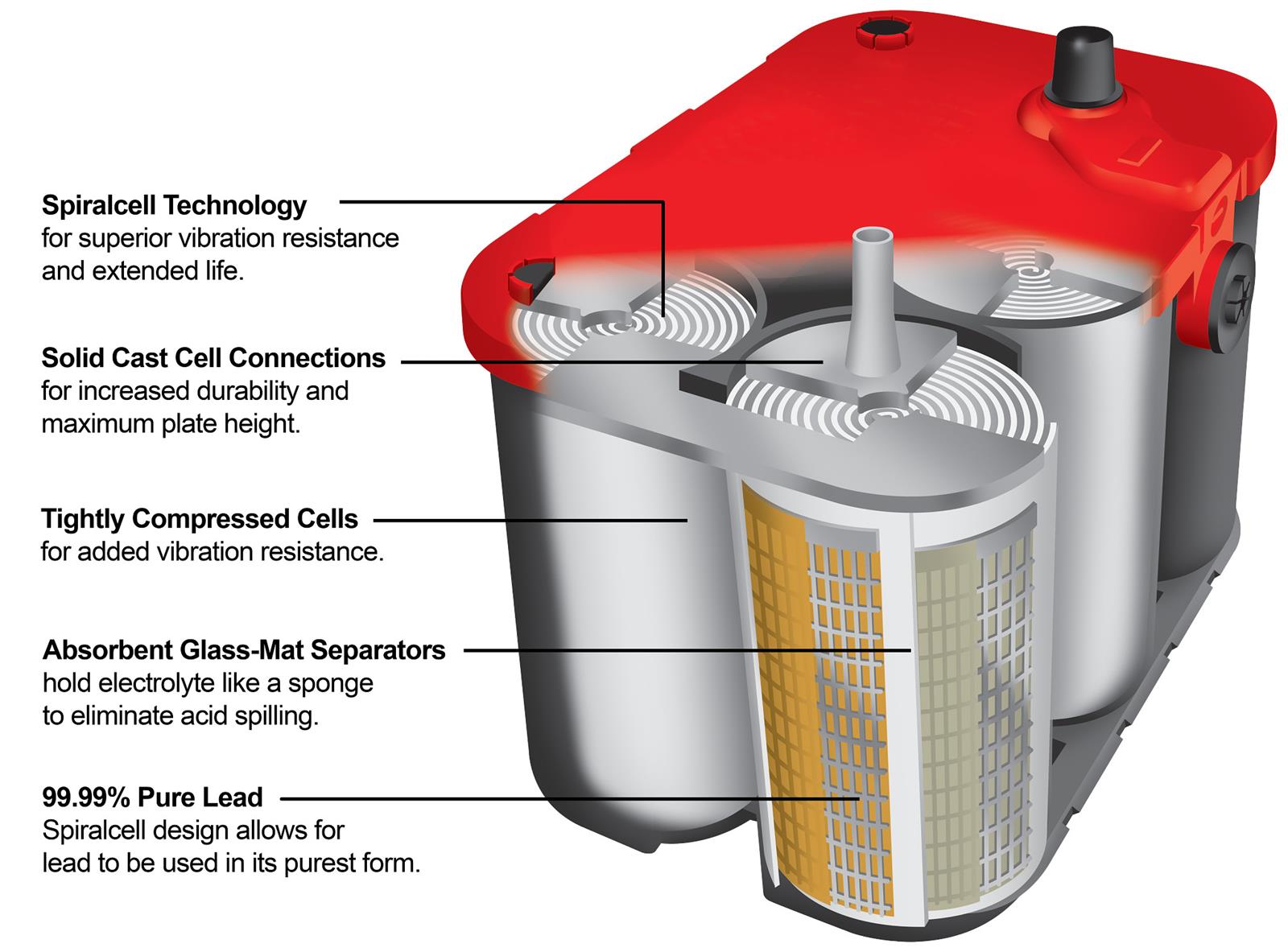 Spiralcell Technology
for superior vibration resistance and extended life.

Solid Cast Cell Connections
for increased durability and maximum plate height.

Tightly Compressed Cells
for added vibration resistance.

Absorbent Glass-Mat Separators
hold electrolyte like a sponge to eliminate acid spilling.

99.99% Pure Lead
Spiralcell design allows for lead to be used in its purest form.