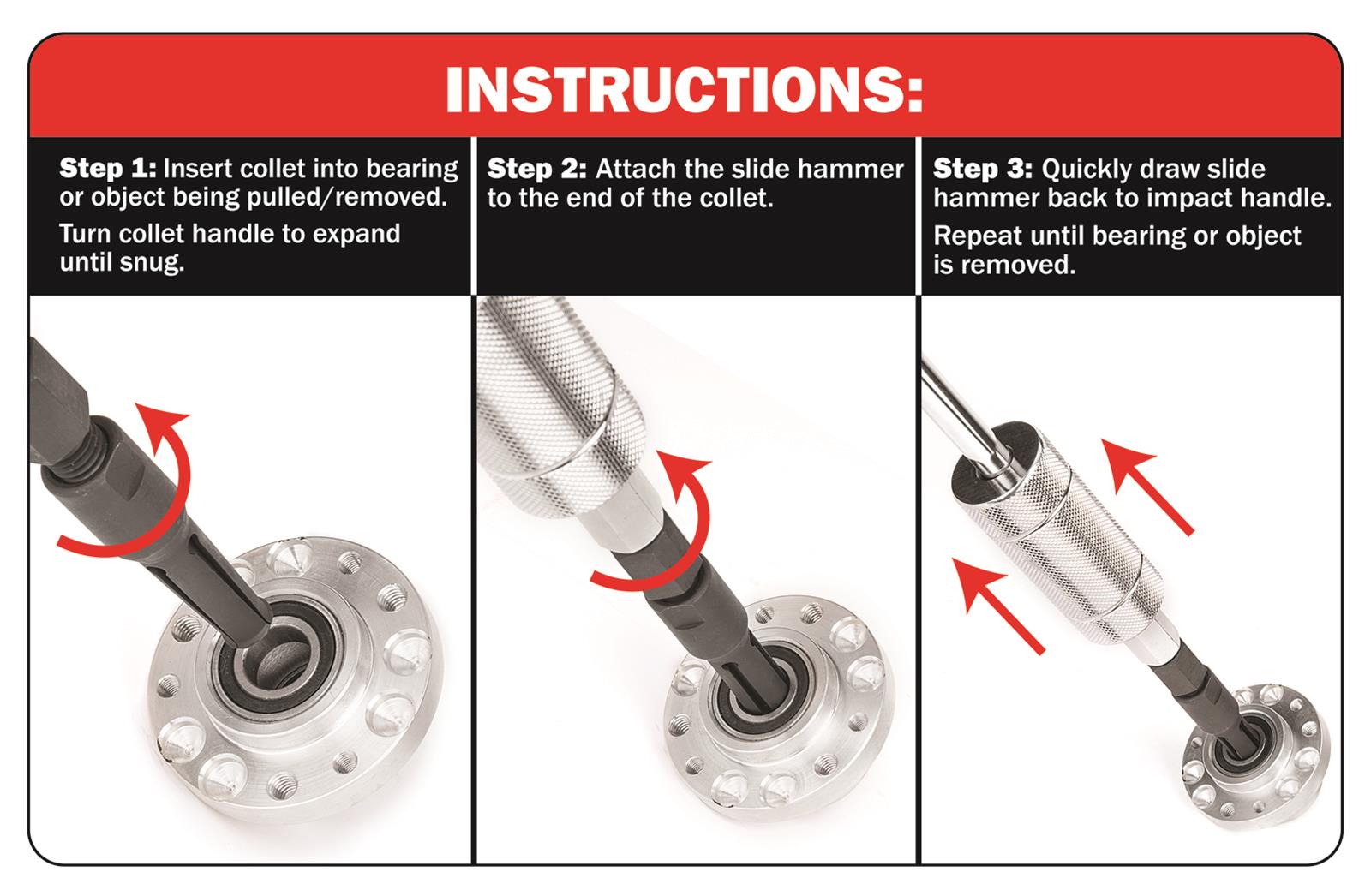 INSTRUCTIONS:

Step 1: Insert collet into bearing or object being pulled/removed.

Turn collet handle to expand until snug.

Step 2: Attach the slide hammer to the end of the collet.

Step 3: Quickly draw slide hammer back to impact handle.

Repeat until bearing or object is removed.