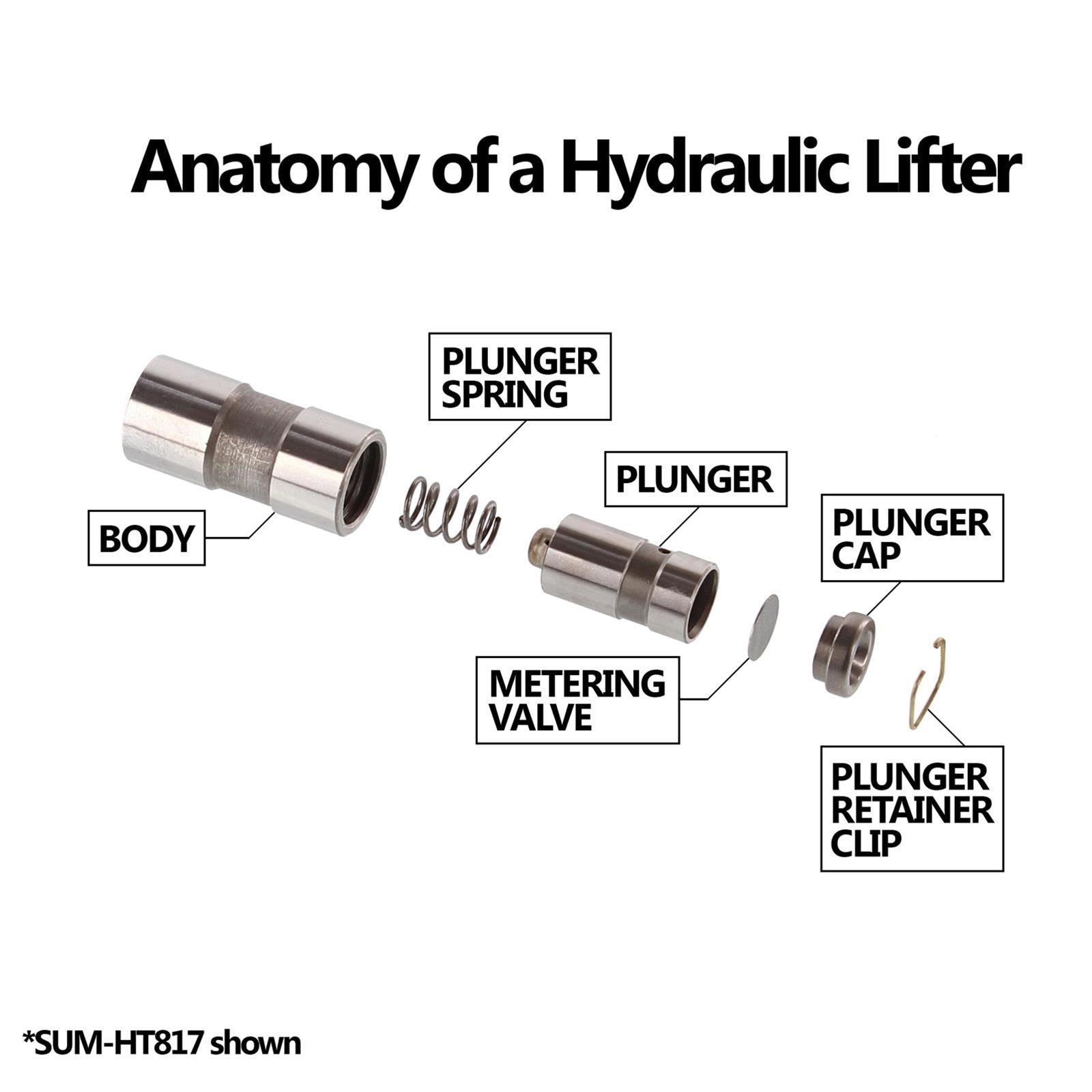 Anatomy of a Hydraulic Lifter

PLUNGER SPRING

BODY

PLUNGER

PLUNGER CAP

METERING VALVE

PLUNGER RETAINER CLIP

*SUM-HT817 shown