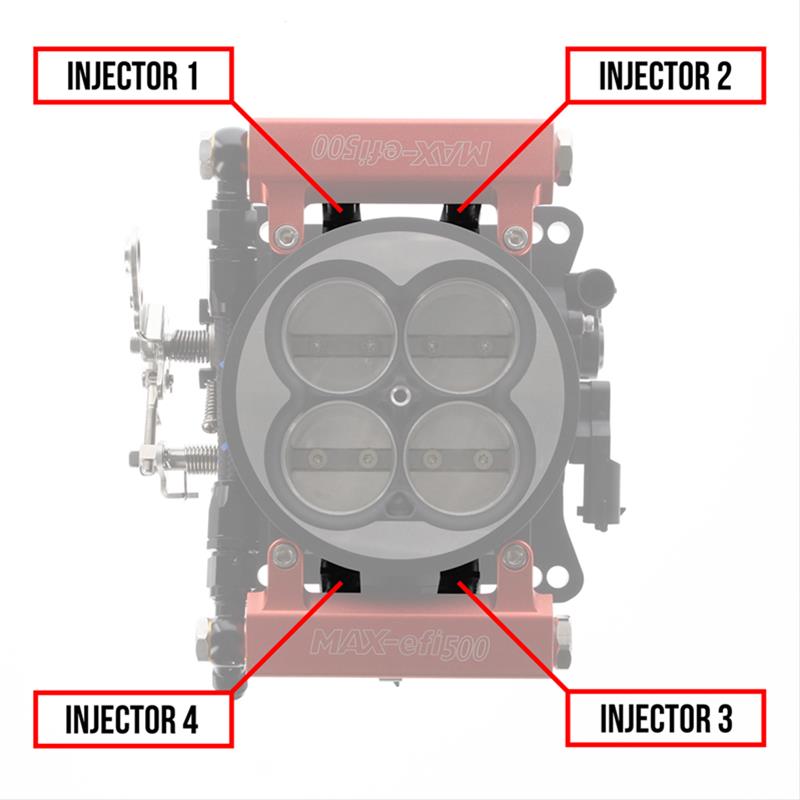 INJECTOR 1

INJECTOR 2

MAX-efi500

MAX-efi500

INJECTOR 4

INJECTOR 3