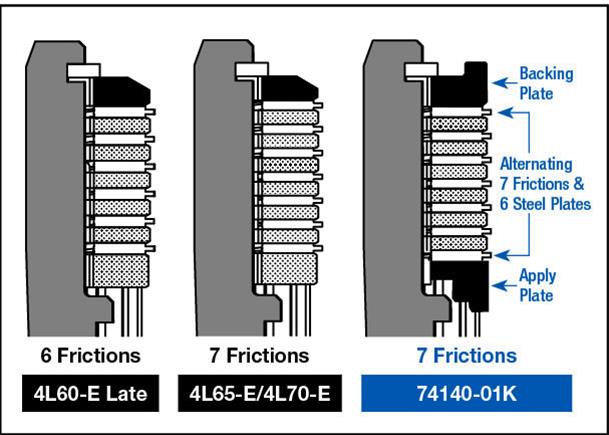 Backing Plate

Alternating 7 Frictions & 6 Steel Plates

Apply Plate

6 Frictions

4L60-E Late

7 Frictions

4L65-E/4L70-E

7 Frictions

74140-01K