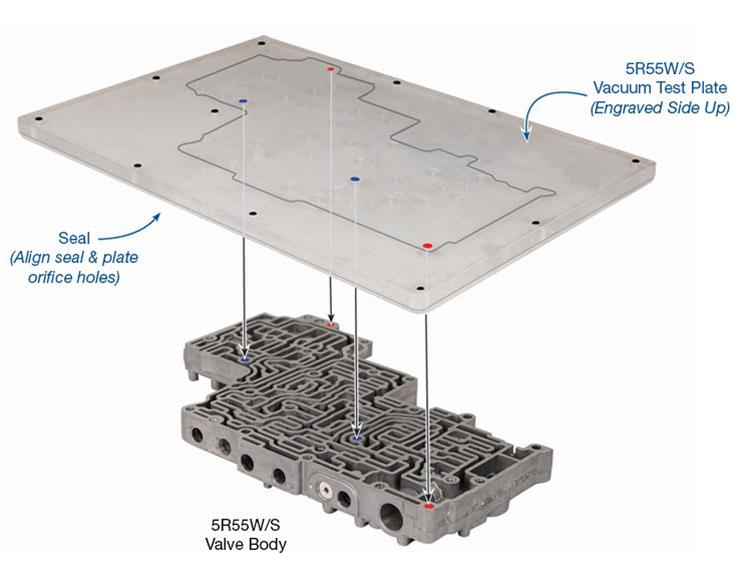 5R55W/S
Vacuum Test Plate
(Engraved Side Up)

Seal
(Align seal & plate orifice holes)

5R55W/S
Valve Body