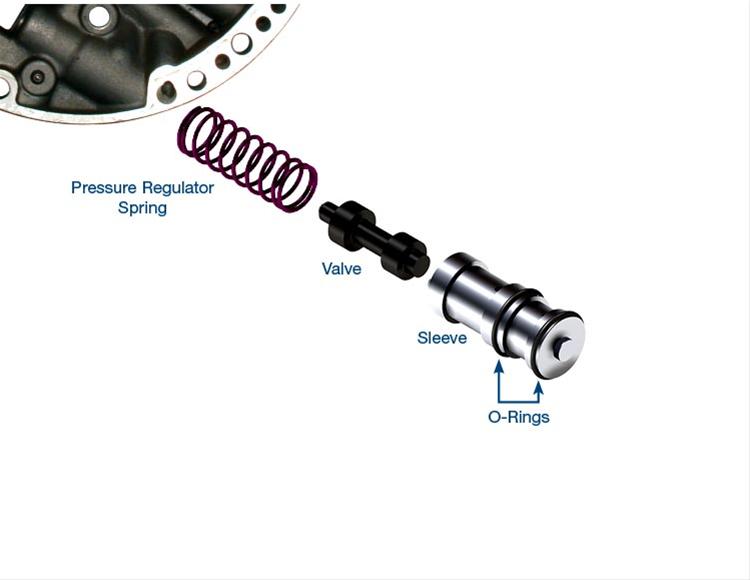 Pressure Regulator Spring

Valve

Sleeve

O-Rings