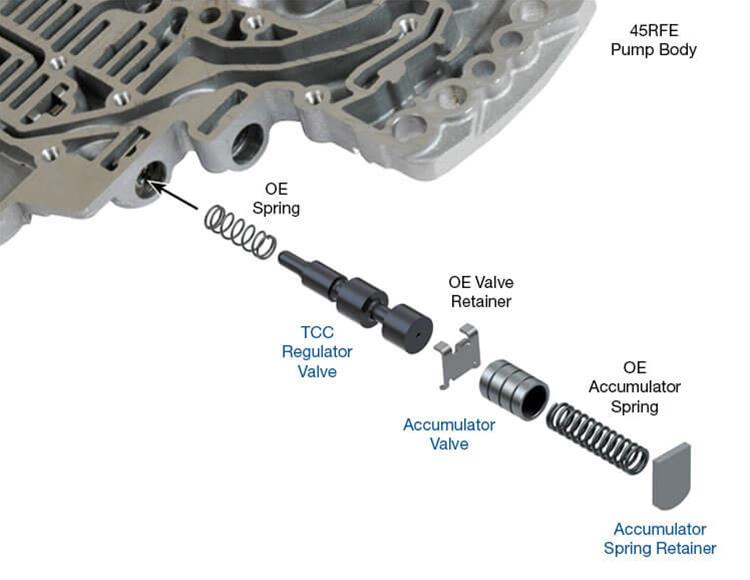 45RFE
Pump Body

OE
Spring

OE Valve
Retainer

TCC
Regulator
Valve

OE
Accumulator
Spring

Accumulator
Valve

Accumulator
Spring Retainer