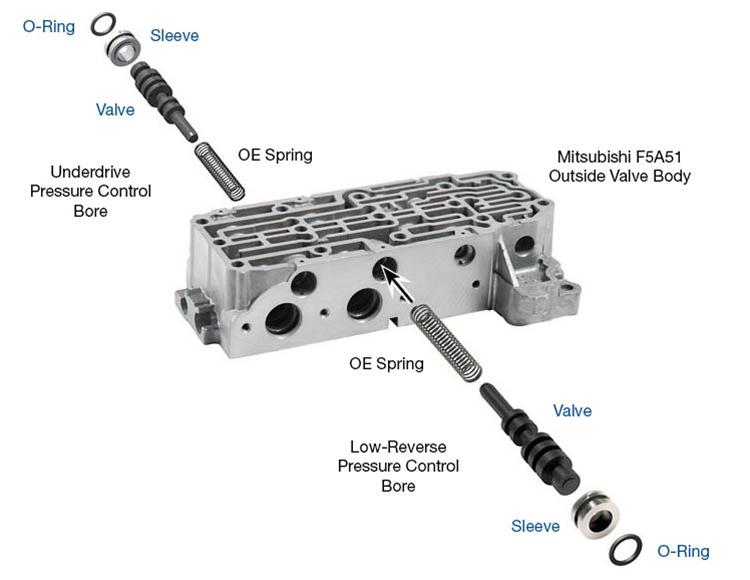 O-Ring
Sleeve
Valve
OE Spring
Underdrive Pressure Control Bore
Mitsubishi F5A51 Outside Valve Body
OE Spring
Valve
Low-Reverse Pressure Control Bore
Sleeve
O-Ring