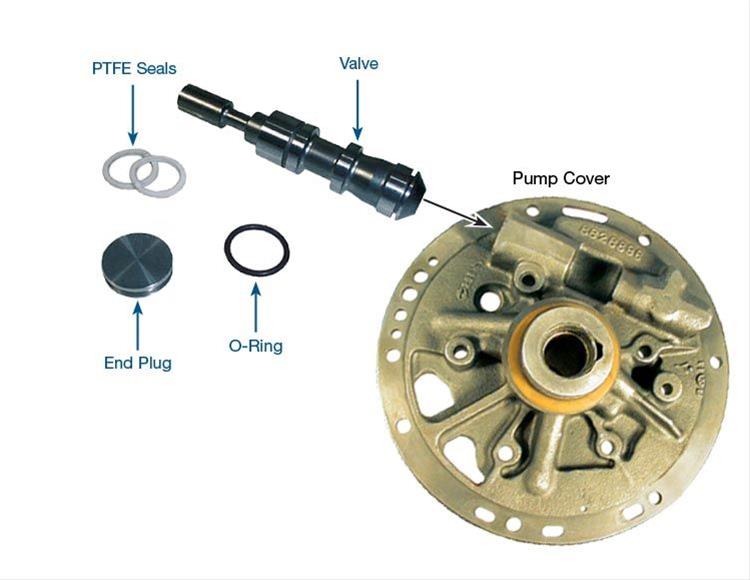 PTFE Seals

Valve

Pump Cover

8628888

End Plug

O-Ring