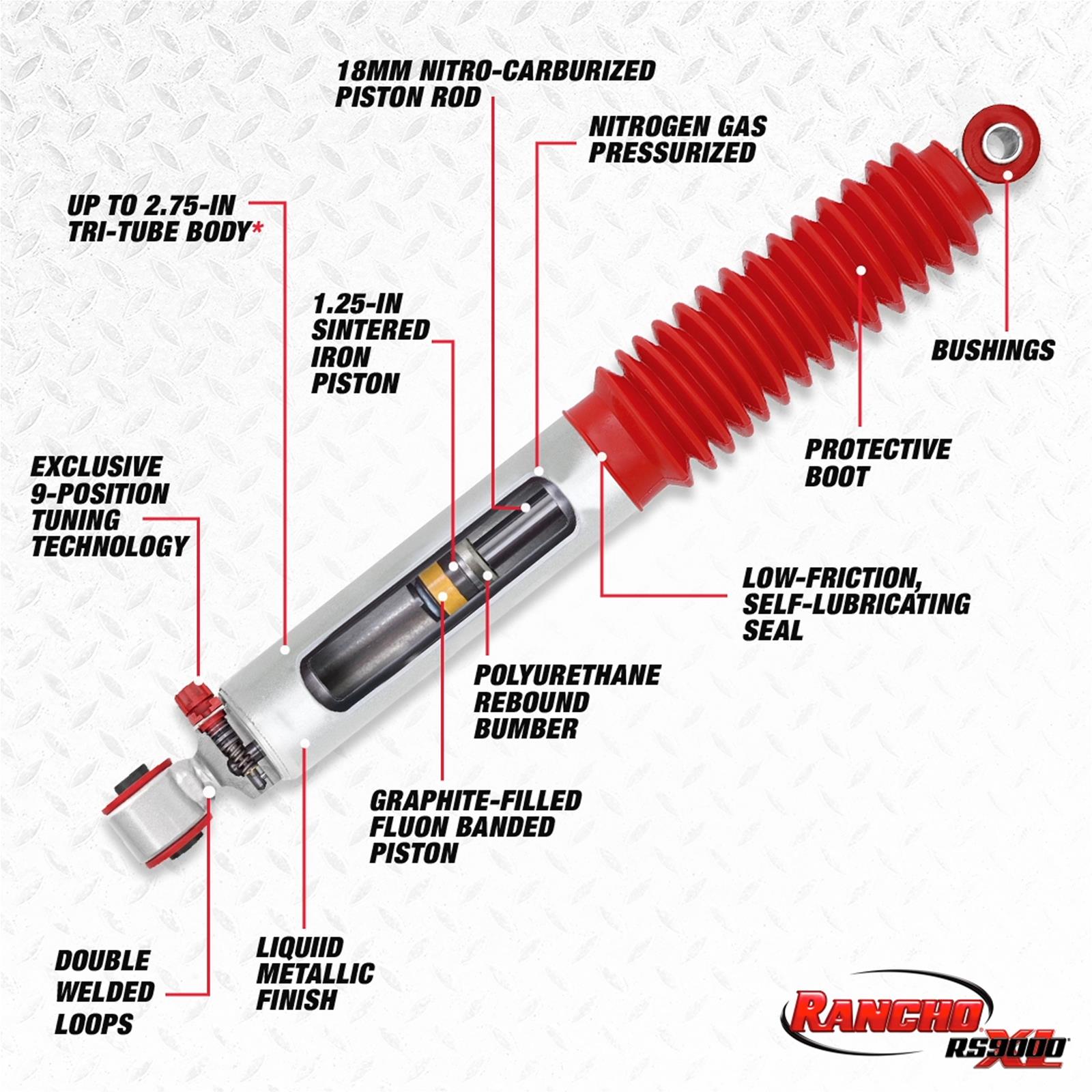 18MM NITRO-CARBURIZED PISTON ROD

NITROGEN GAS PRESSURIZED

UP TO 2.75-IN TRI-TUBE BODY*

1.25-IN SINTERED IRON PISTON

BUSHINGS

PROTECTIVE BOOT

EXCLUSIVE 9-POSITION TUNING TECHNOLOGY

LOW-FRICTION, SELF-LUBRICATING SEAL

POLYURETHANE REBOUND BUMBER

GRAPHITE-FILLED FLUON BANDED PISTON

DOUBLE WELDED LOOPS

LIQUIID METALLIC FINISH

RANCHO RS9000 XL