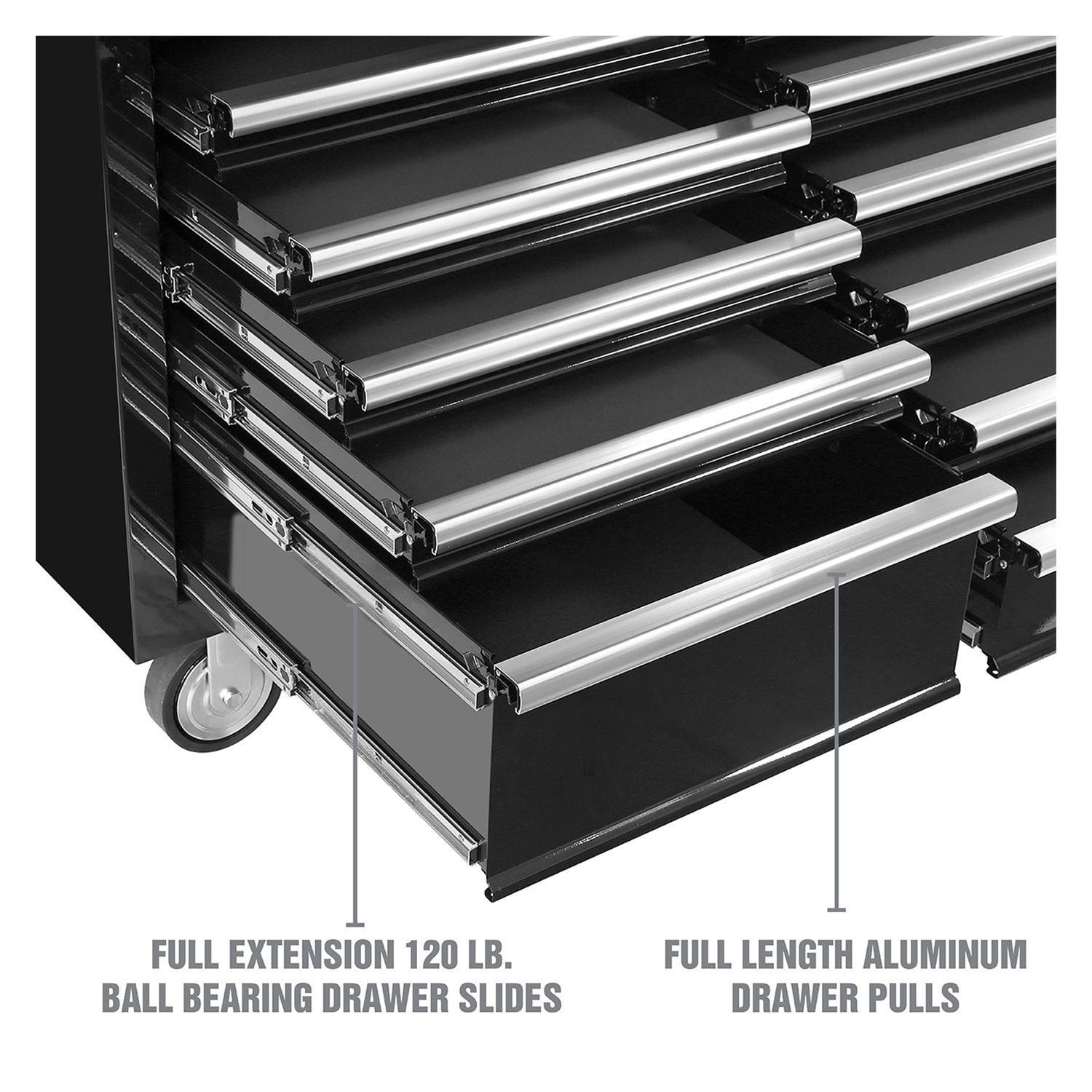 FULL EXTENSION 120 LB.
BALL BEARING DRAWER SLIDES

FULL LENGTH ALUMINUM
DRAWER PULLS