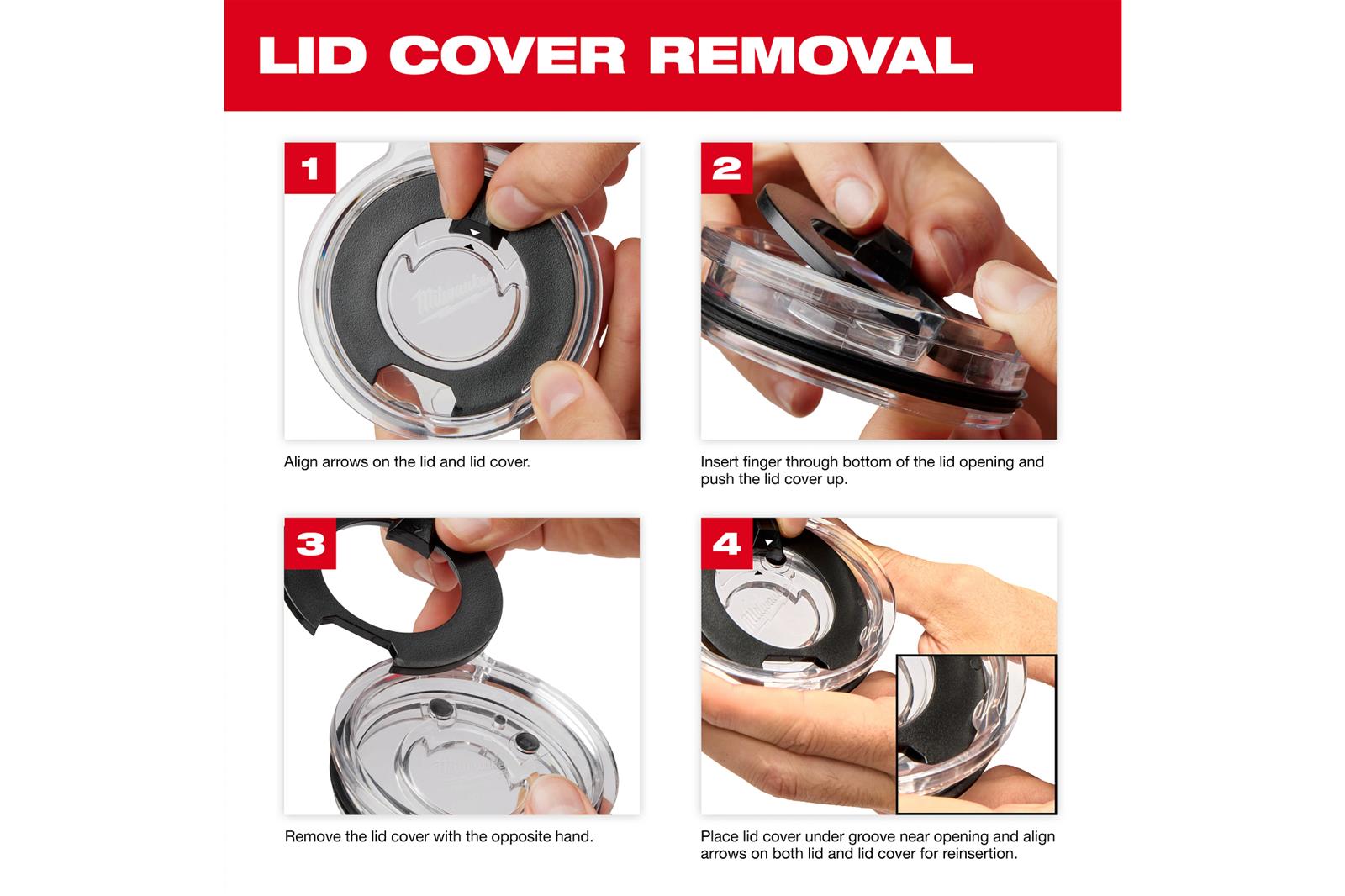 LID COVER REMOVAL

1

Milwaukee

Align arrows on the lid and lid cover.

2

Insert finger through bottom of the lid opening and push the lid cover up.

3

Milwaukee

Remove the lid cover with the opposite hand.

4

Milwaukee

Place lid cover under groove near opening and align arrows on both lid and lid cover for reinsertion.