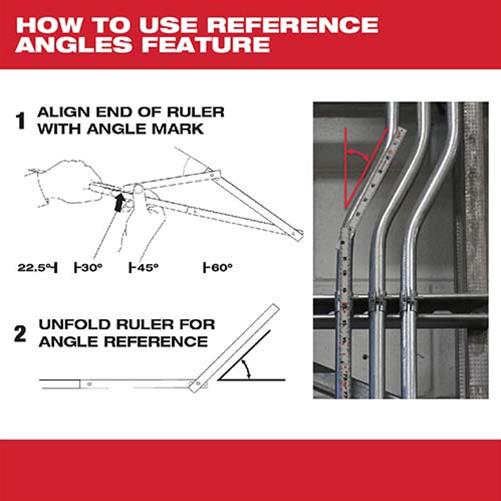 HOW TO USE REFERENCE ANGLES FEATURE

1 ALIGN END OF RULER WITH ANGLE MARK

22.5° 30° 45° 60°

2 UNFOLD RULER FOR ANGLE REFERENCE