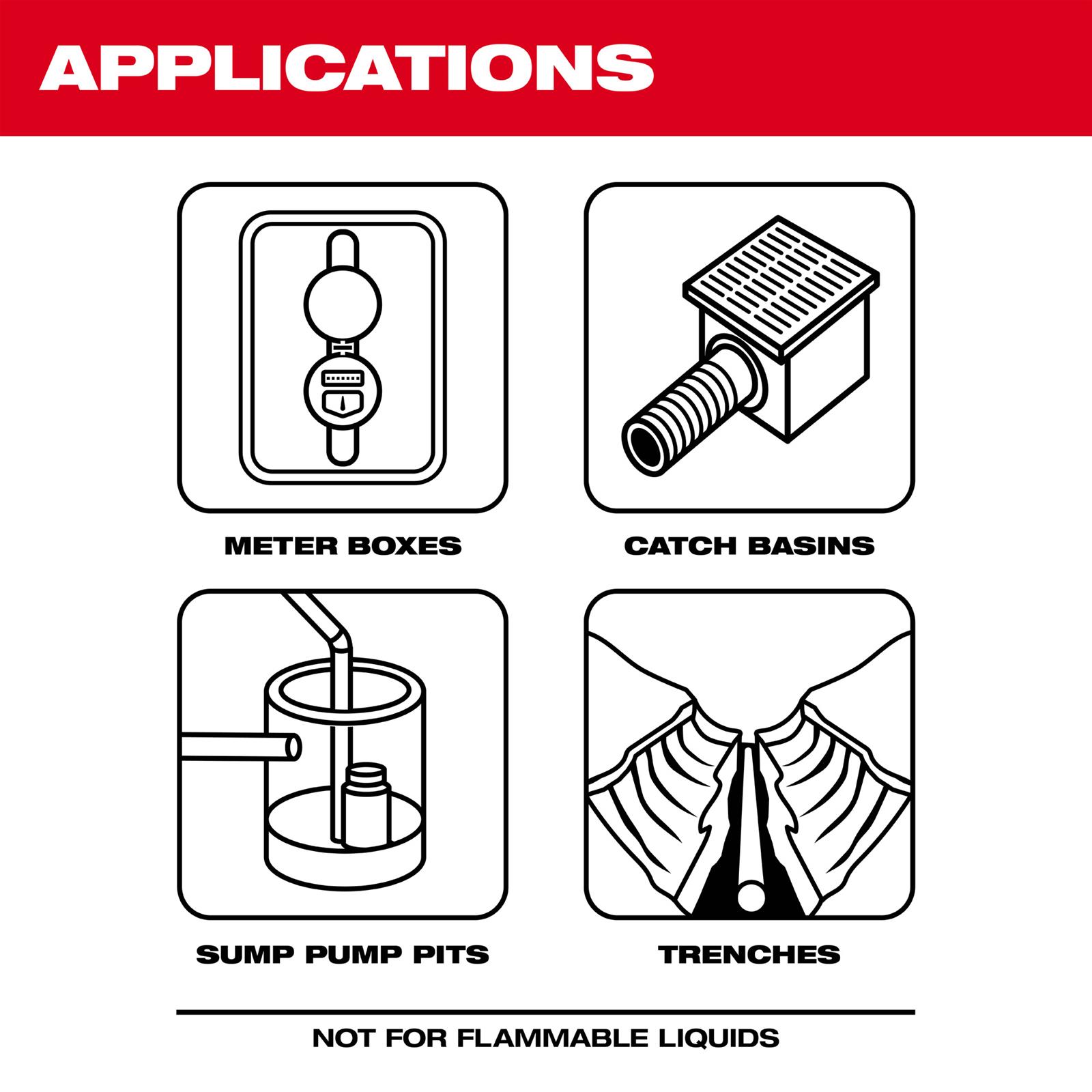 APPLICATIONS

METER BOXES

CATCH BASINS

SUMP PUMP PITS

TRENCHES

NOT FOR FLAMMABLE LIQUIDS