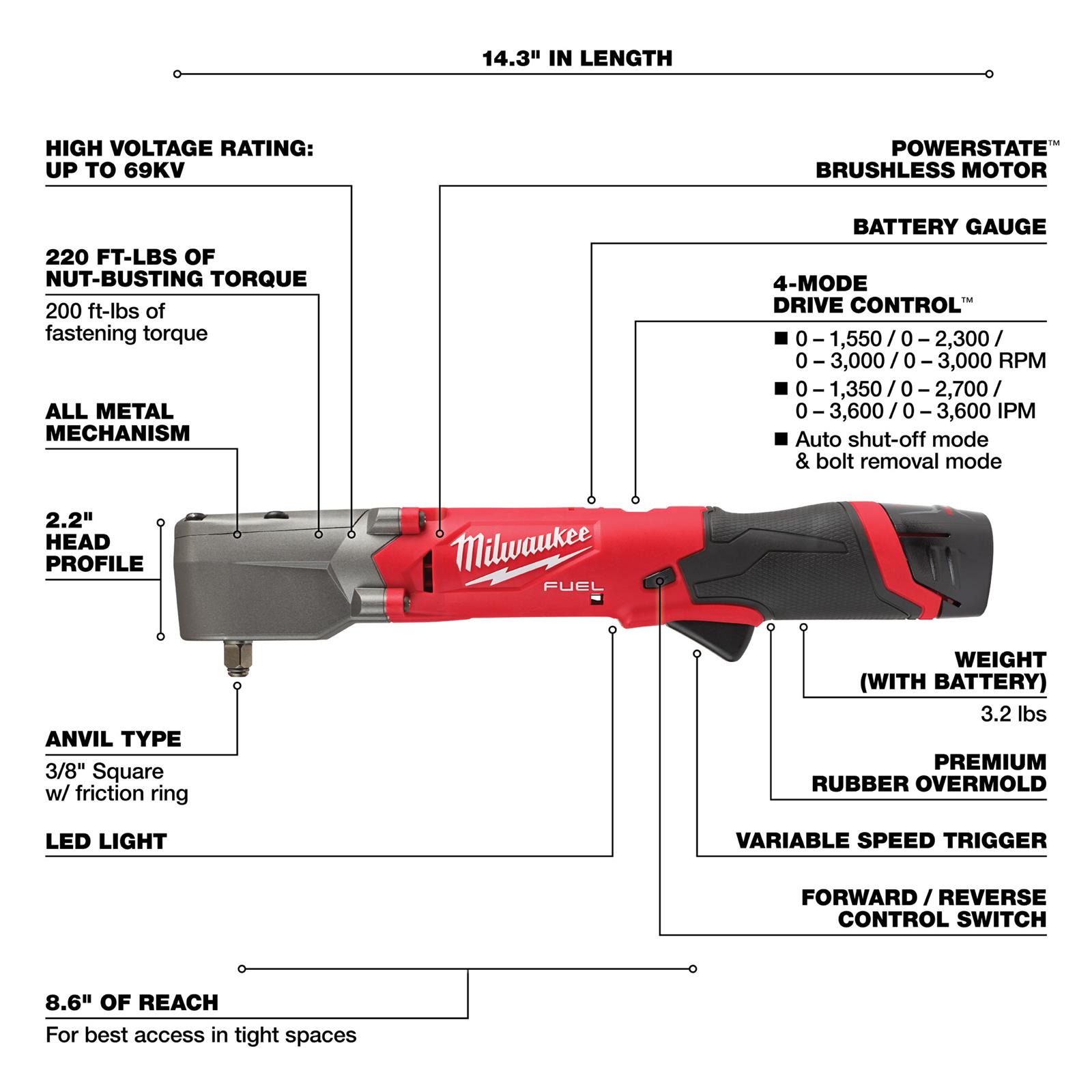 14.3" IN LENGTH

HIGH VOLTAGE RATING: UP TO 69KV

220 FT-LBS OF NUT-BUSTING TORQUE

200 ft-lbs of fastening torque

ALL METAL MECHANISM

2.2" HEAD PROFILE

ANVIL TYPE

3/8" Square w/ friction ring

LED LIGHT

8.6" OF REACH

For best access in tight spaces

POWERSTATE™ BRUSHLESS MOTOR

BATTERY GAUGE

4-MODE DRIVE CONTROL™

■ 0 – 1,550 / 0 – 2,300 / 0 – 3,000 / 0 – 3,000 RPM

■ 0 – 1,350 / 0 – 2,700 / 0 – 3,600 / 0 – 3,600 IPM

■ Auto shut-off mode & bolt removal mode

Milwaukee

FUEL

WEIGHT (WITH BATTERY)

3.2 lbs

PREMIUM RUBBER OVERMOLD

VARIABLE SPEED TRIGGER

FORWARD / REVERSE CONTROL SWITCH