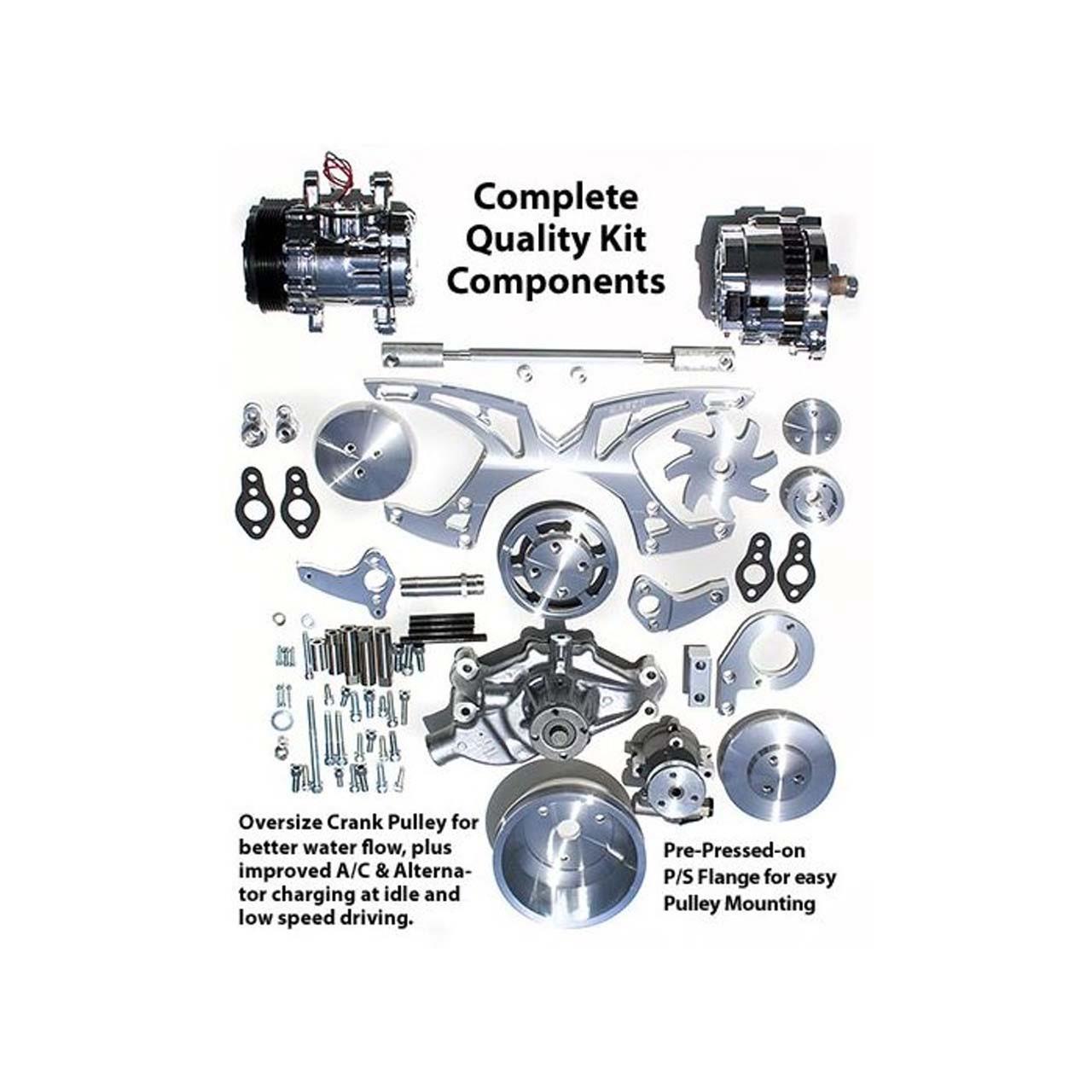 Complete Quality Kit Components

Oversize Crank Pulley for better water flow, plus improved A/C & Alternator charging at idle and low speed driving.

Pre-Pressed-on P/S Flange for easy Pulley Mounting