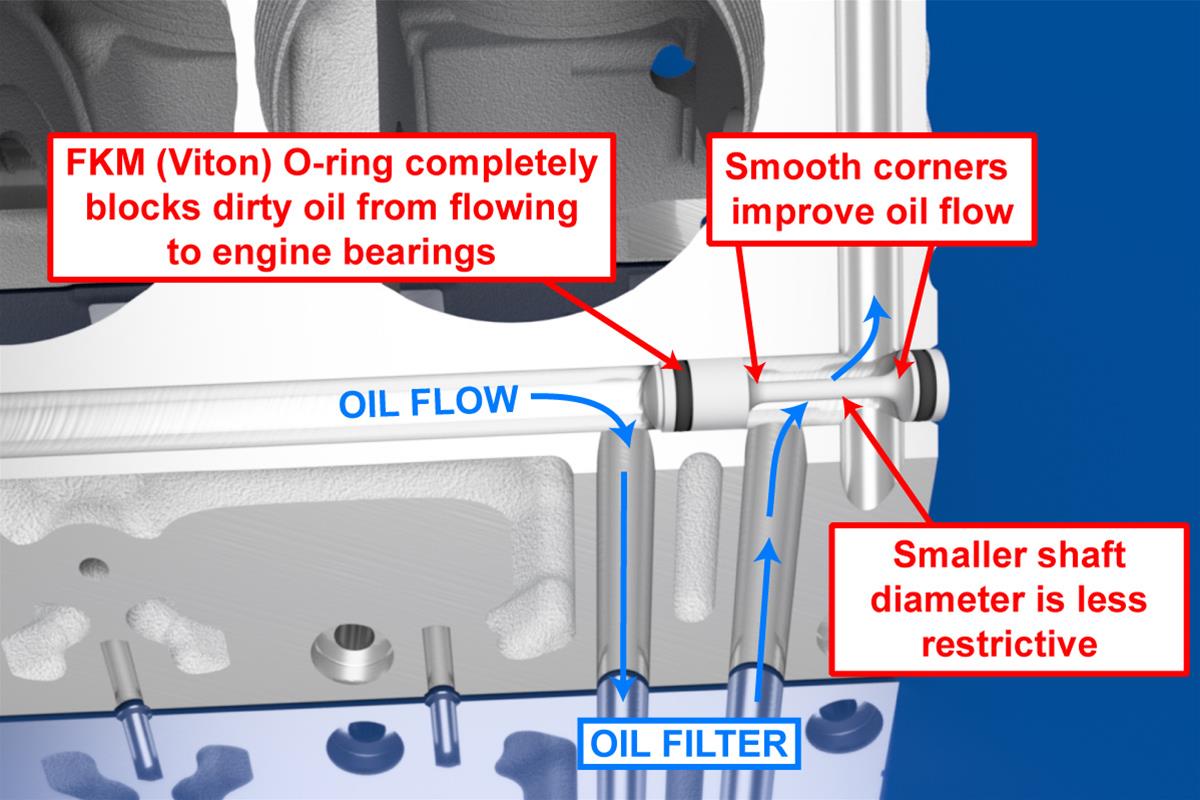 FKM (Viton) O-ring completely blocks dirty oil from flowing to engine bearings

Smooth corners improve oil flow

OIL FLOW

Smaller shaft diameter is less restrictive

OIL FILTER