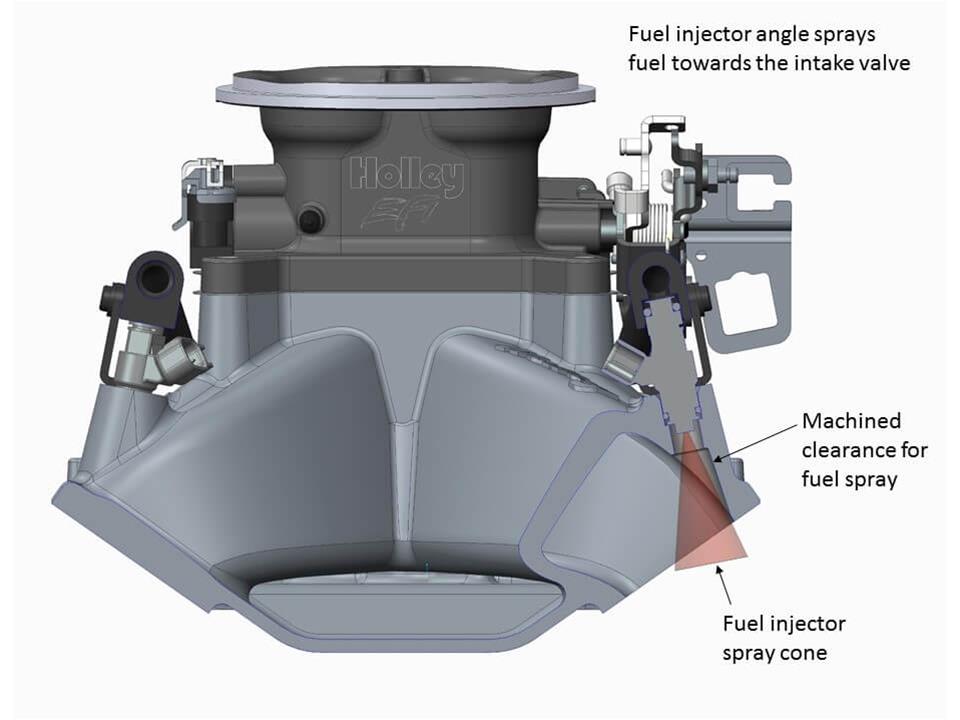 Fuel injector angle sprays fuel towards the intake valve

Holley
EFI

Machined clearance for fuel spray

Fuel injector spray cone