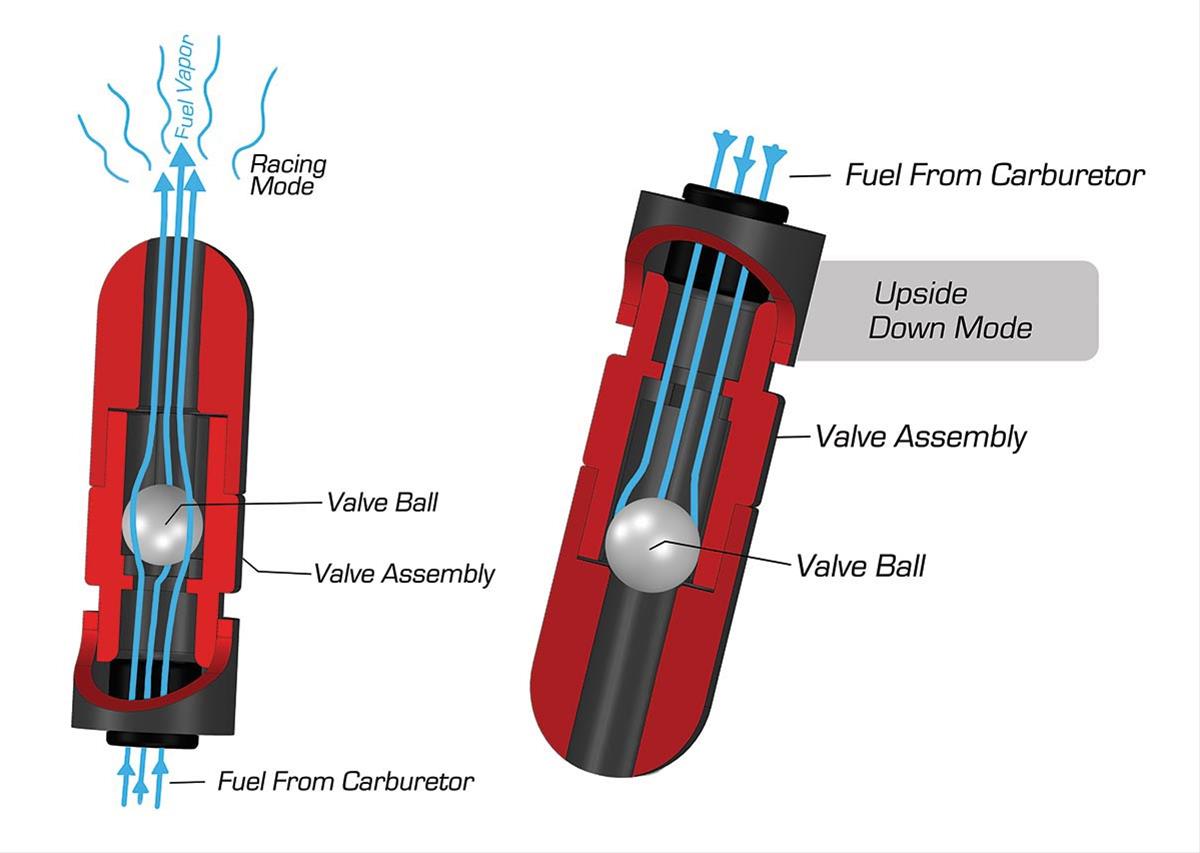 Fuel Vapor

Racing Mode

Valve Ball

Valve Assembly

Fuel From Carburetor

Fuel From Carburetor

Upside Down Mode

Valve Assembly

Valve Ball