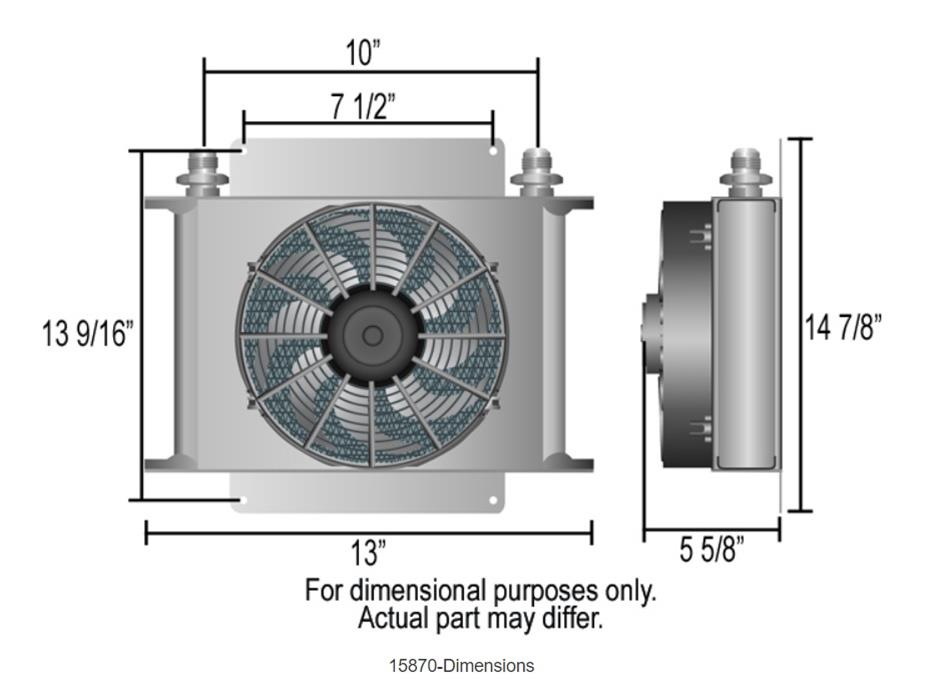 10"

7 1/2"

13 9/16"

14 7/8"

13"

5 5/8"

For dimensional purposes only.
Actual part may differ.

15870-Dimensions