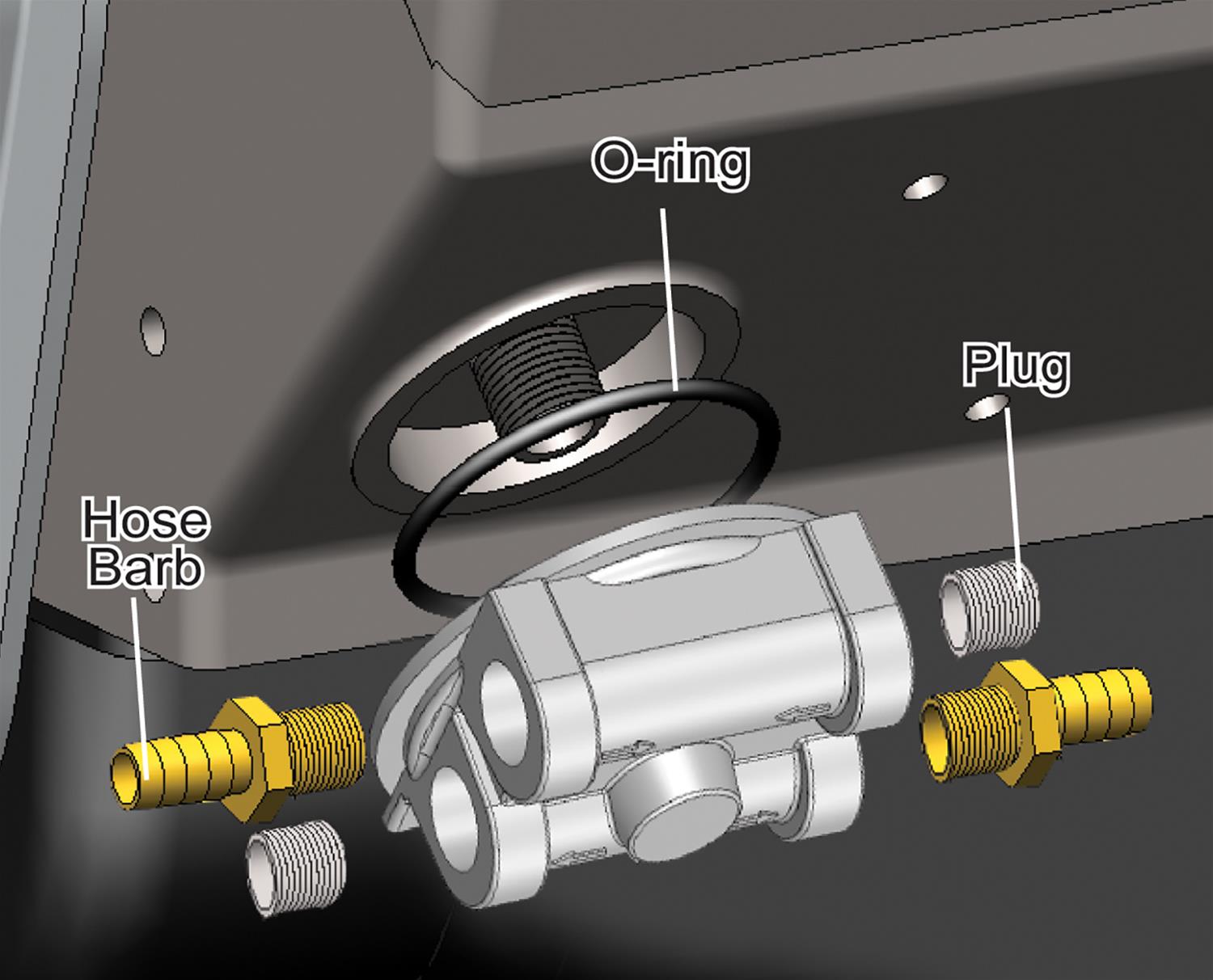 O-ring

Plug

Hose Barb