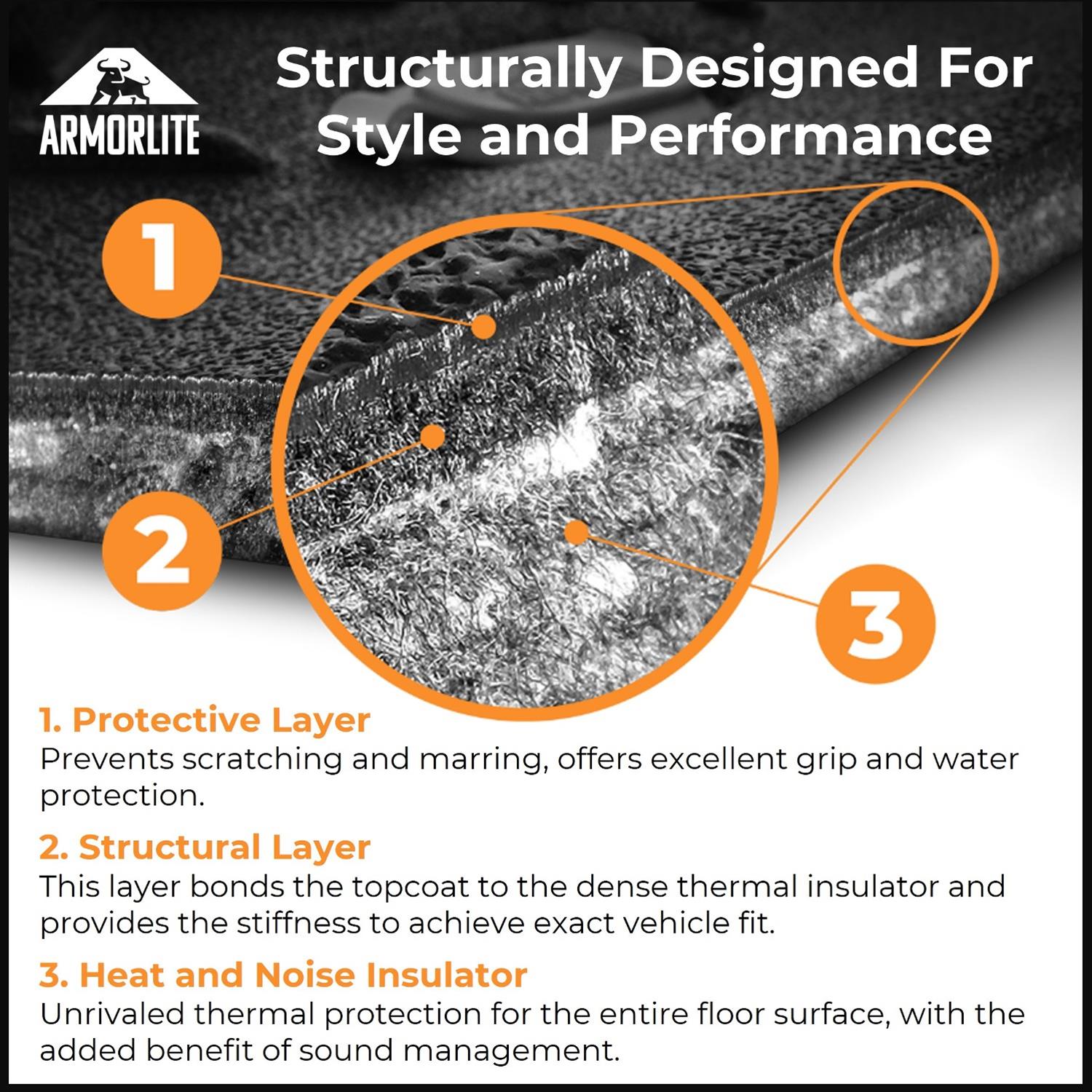 ARMORLITE

Structurally Designed For Style and Performance

1

2

3

1. Protective Layer
Prevents scratching and marring, offers excellent grip and water protection.

2. Structural Layer
This layer bonds the topcoat to the dense thermal insulator and provides the stiffness to achieve exact vehicle fit.

3. Heat and Noise Insulator
Unrivaled thermal protection for the entire floor surface, with the added benefit of sound management.