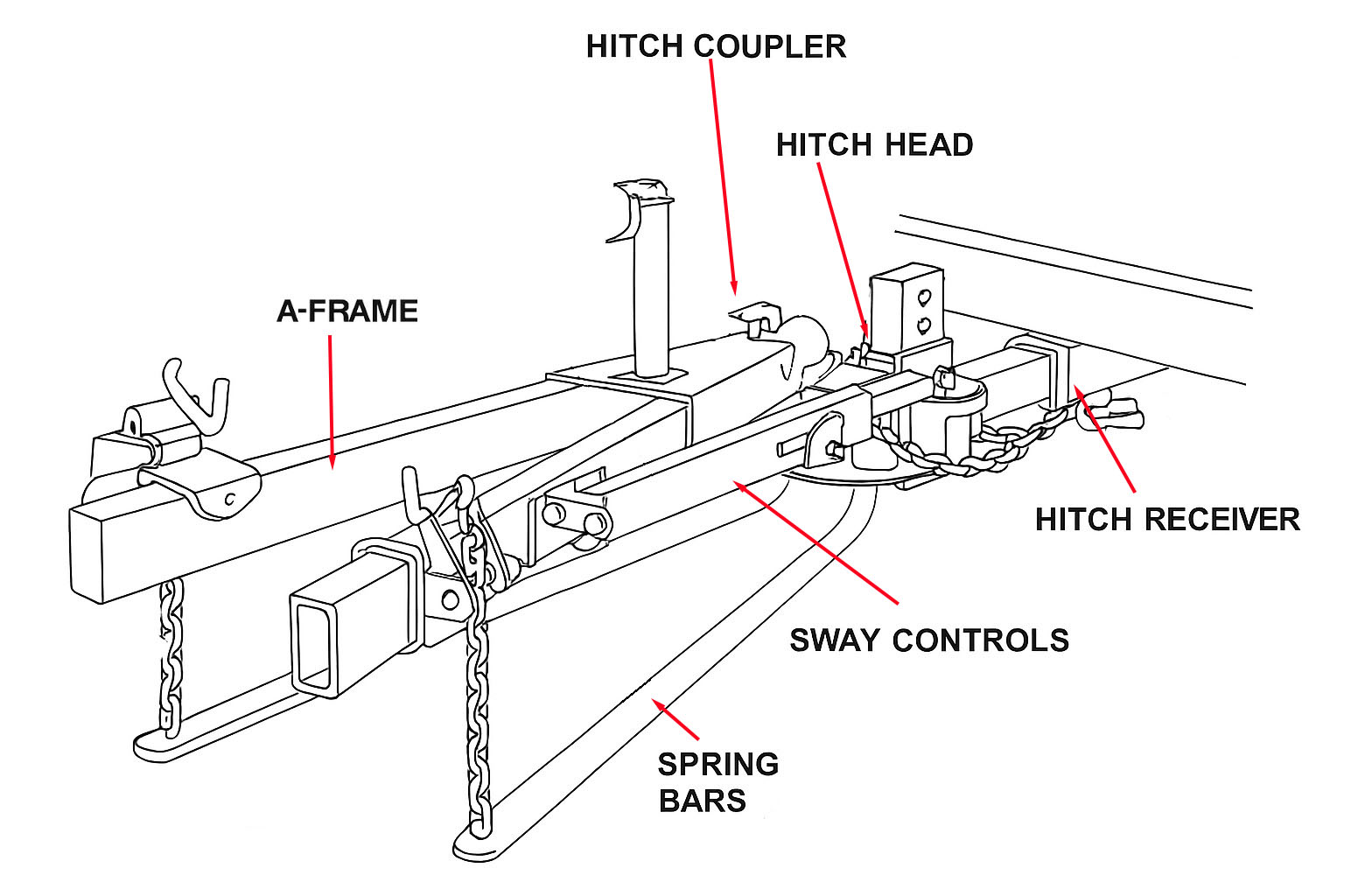 HITCH COUPLER

HITCH HEAD

A-FRAME

HITCH RECEIVER

SWAY CONTROLS

SPRING BARS