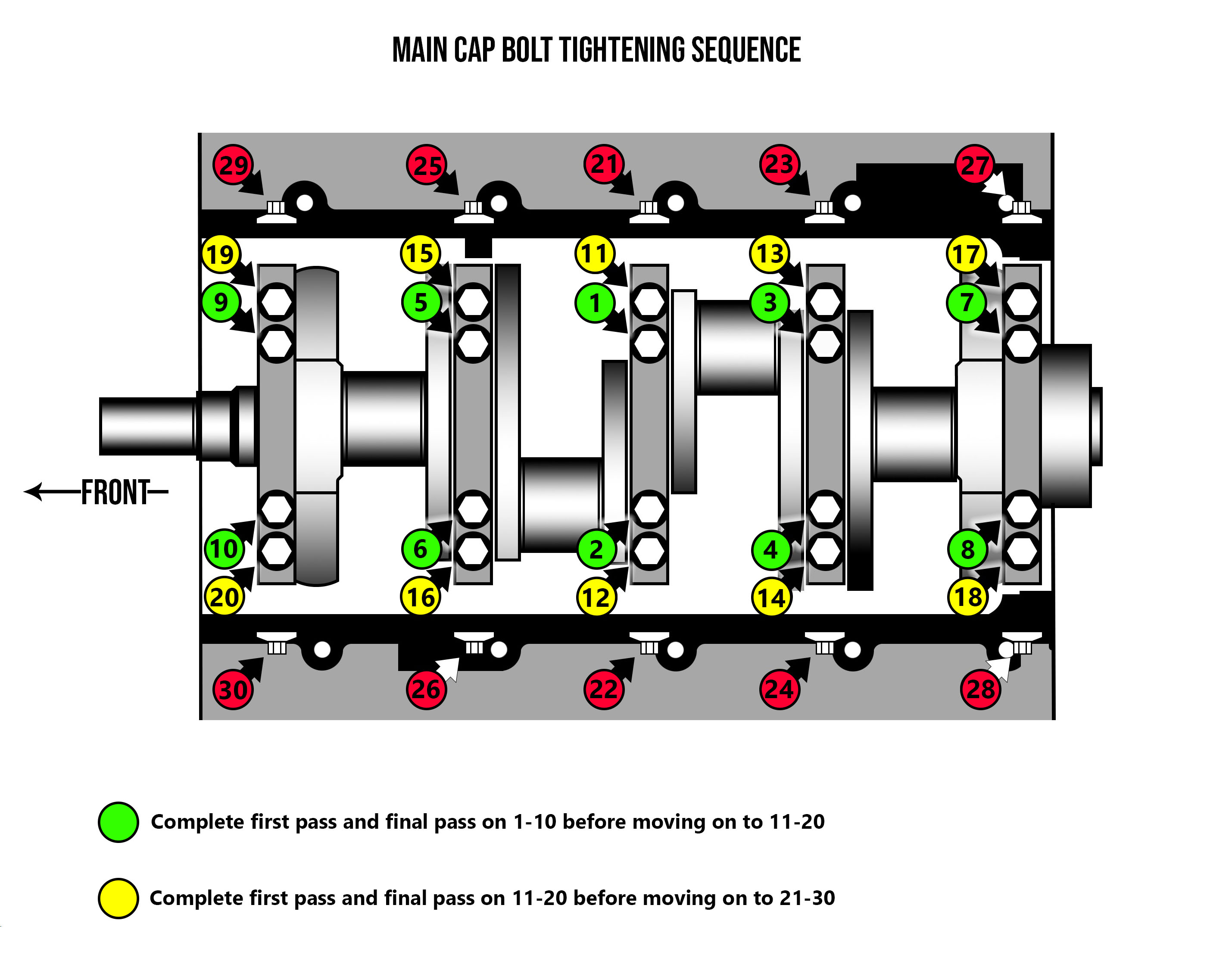 MAIN CAP BOLT TIGHTENING SEQUENCE

29 25 21 23 27

19 15 11 13 17

9 5 1 3 7

FRONT

10 6 2 4 8

20 16 12 14 18

30 26 22 24 28

Complete first pass and final pass on 1-10 before moving on to 11-20

Complete first pass and final pass on 11-20 before moving on to 21-30