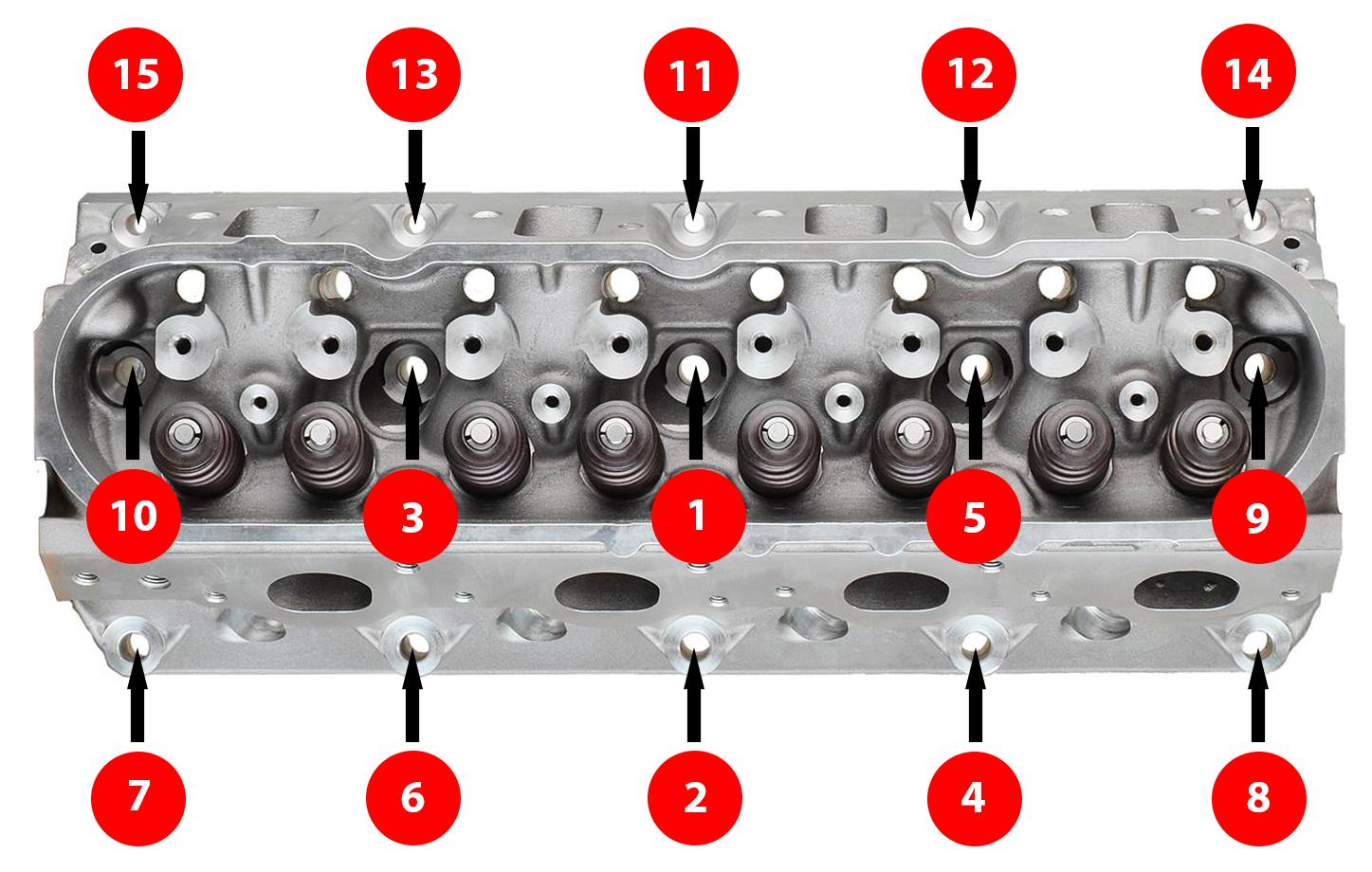 15
13
11
12
14
10
3
1
5
9
7
6
2
4
8